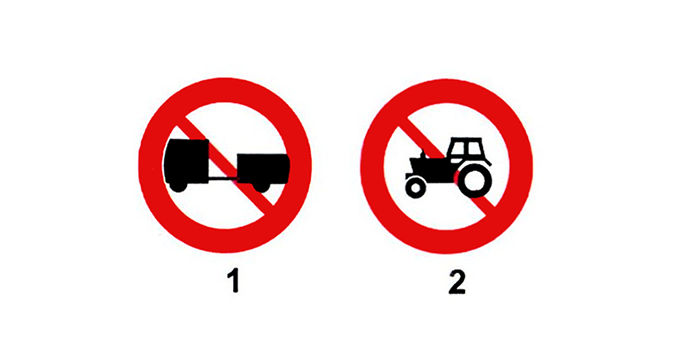 1

2