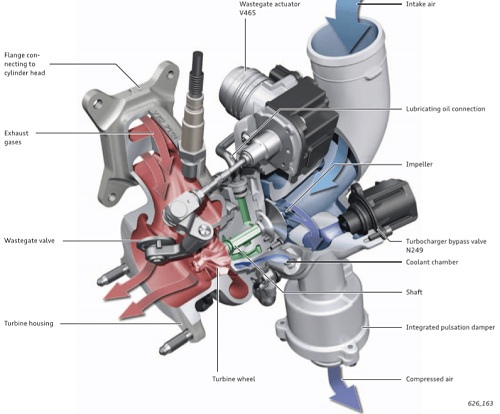 Wastegate actuator V465

Intake air

Flange connecting to cylinder head

Lubricating oil connection

Exhaust gases

Impeller

Wastegate valve

Turbocharger bypass valve N249

Coolant chamber

Shaft

Turbine housing

Integrated pulsation damper

Turbine wheel

Compressed air

626_163